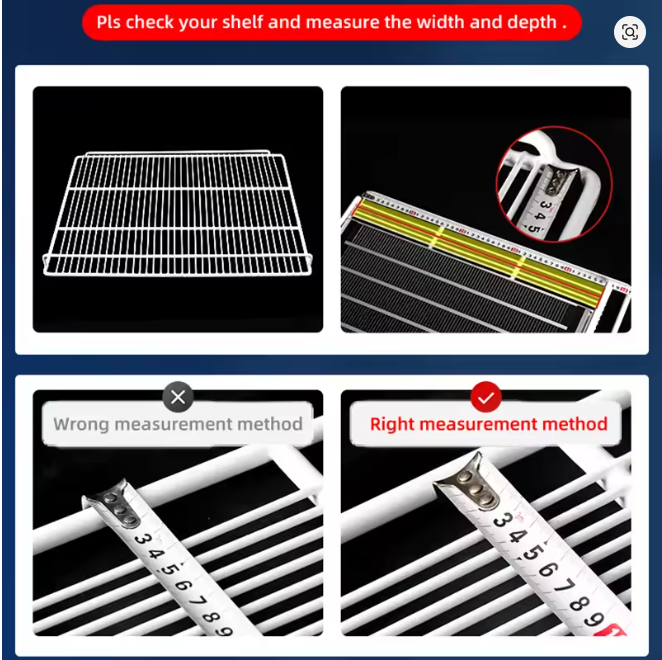 Pls check your shelf and measure the width and depth .

3 4 5

Wrong measurement method

3 4 5 6 7 8 9

Right measurement method

3 4 5 6 7 8 9